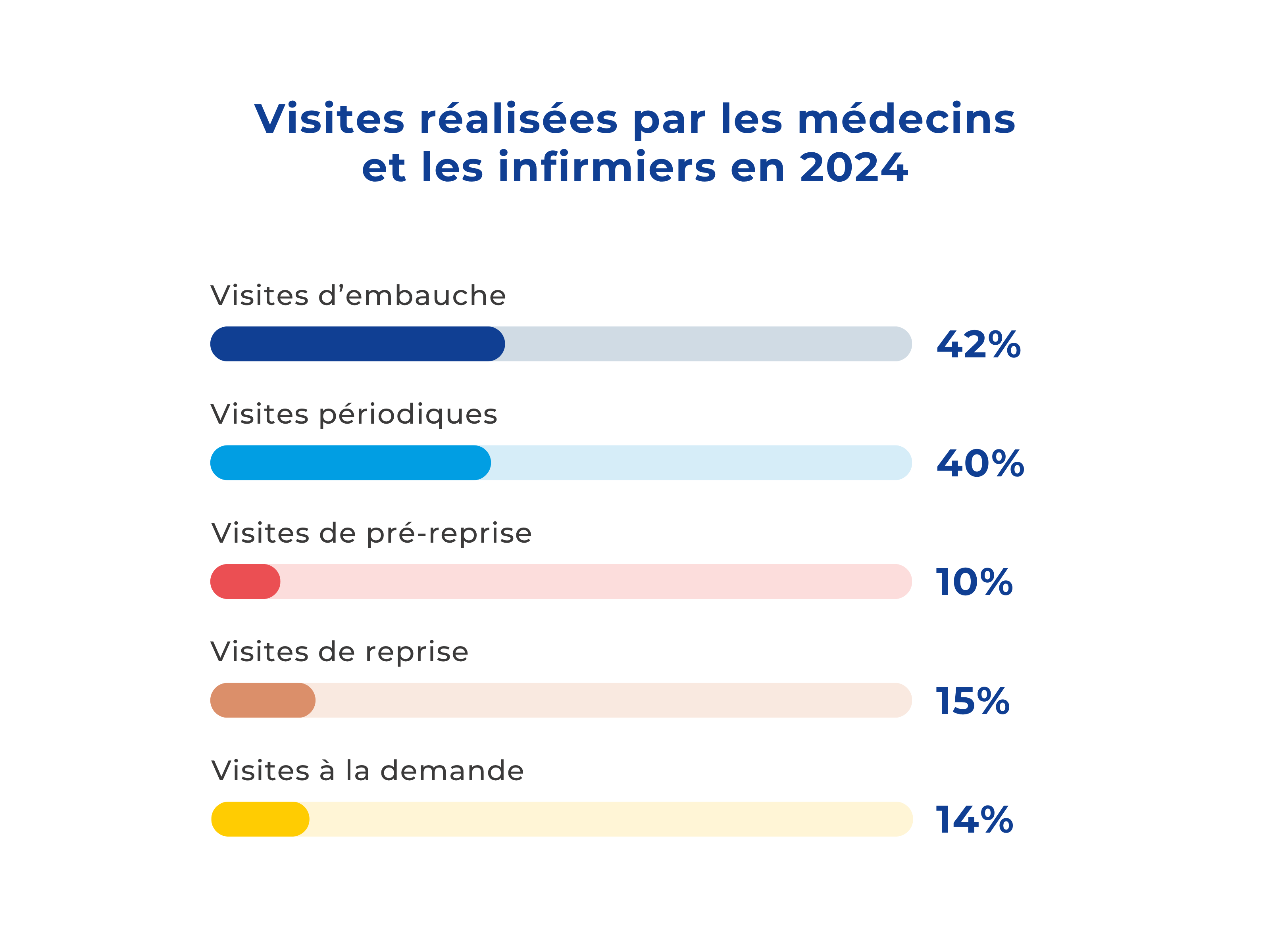 Visites réalisées par les médecins et les infirmiers en 2024

Visites d’embauche

42%

Visites périodiques

40%

Visites de pré-reprise

10%

Visites de reprise

15%

Visites à la demande

14%